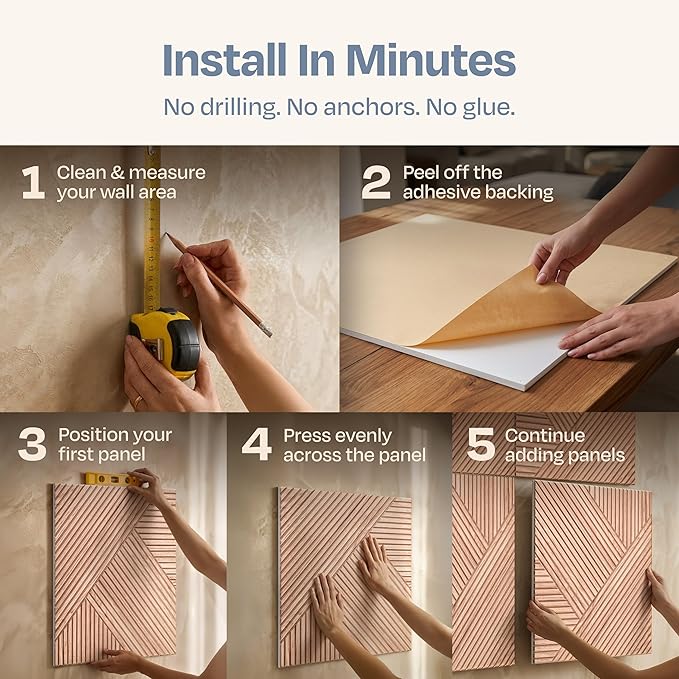 Install In Minutes

No drilling. No anchors. No glue.

1 Clean & measure your wall area

2 Peel off the adhesive backing

3 Position your first panel

4 Press evenly across the panel

5 Continue adding panels