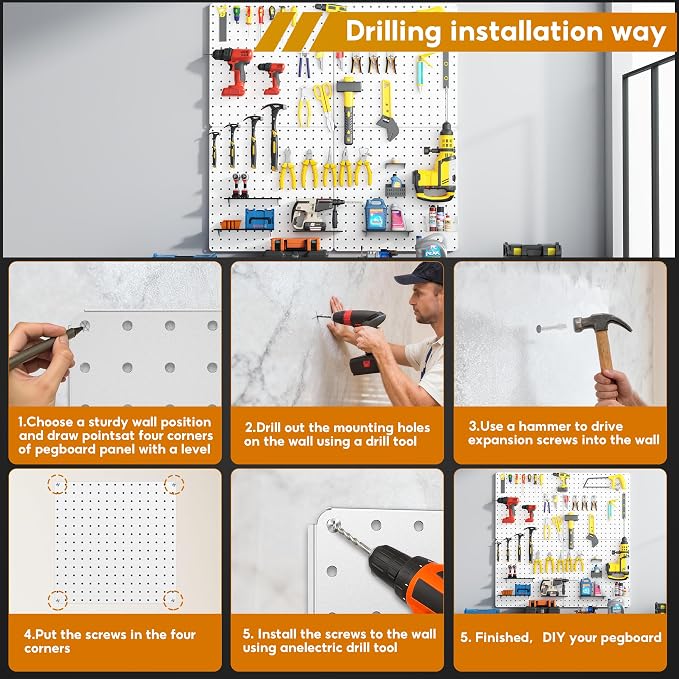 Drilling installation way

1.Choose a sturdy wall position and draw pointsat four corners of pegboard panel with a level

2.Drill out the mounting holes on the wall using a drill tool

3.Use a hammer to drive expansion screws into the wall

4.Put the screws in the four corners

5. Install the screws to the wall using anelectric drill tool

5. Finished, DIY your pegboard