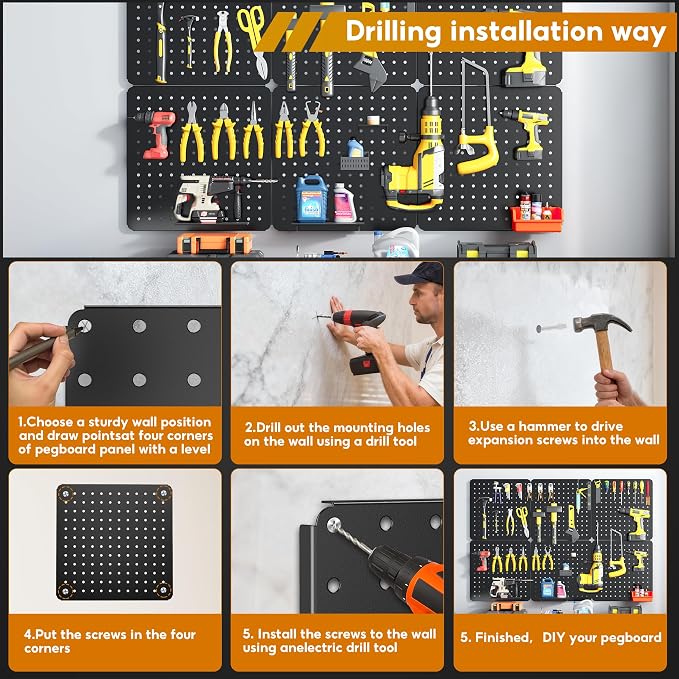 Drilling installation way

1.Choose a sturdy wall position and draw pointsat four corners of pegboard panel with a level

2.Drill out the mounting holes on the wall using a drill tool

3.Use a hammer to drive expansion screws into the wall

4.Put the screws in the four corners

5. Install the screws to the wall using anelectric drill tool

5. Finished, DIY your pegboard