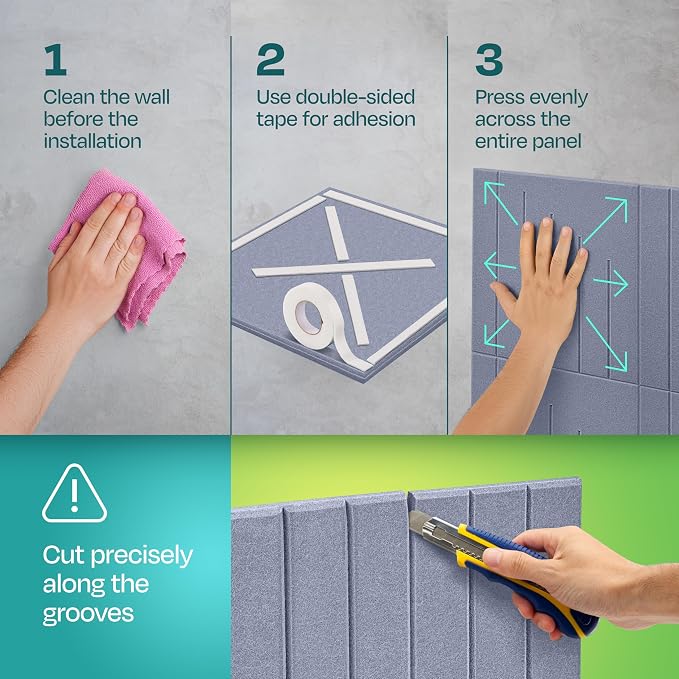 1
Clean the wall before the installation

2
Use double-sided tape for adhesion

3
Press evenly across the entire panel

Cut precisely along the grooves