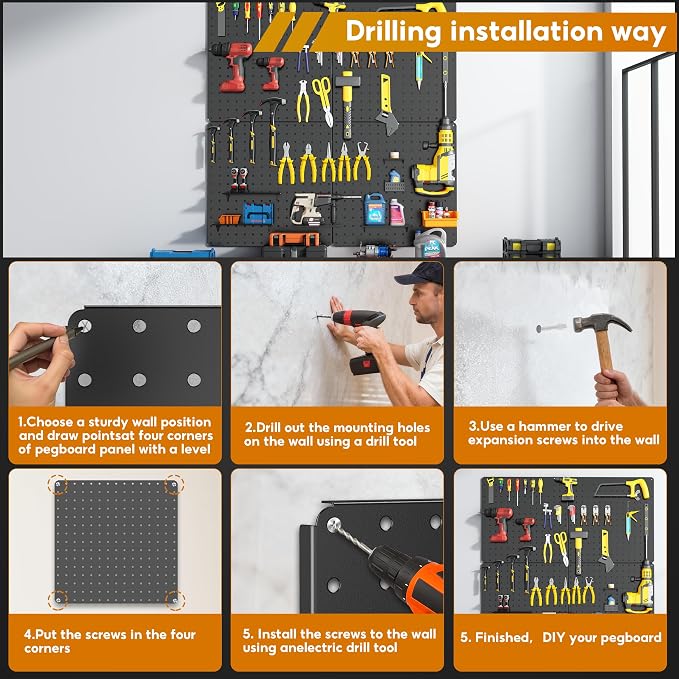 Drilling installation way

1.Choose a sturdy wall position and draw pointsat four corners of pegboard panel with a level

2.Drill out the mounting holes on the wall using a drill tool

3.Use a hammer to drive expansion screws into the wall

4.Put the screws in the four corners

5. Install the screws to the wall using anelectric drill tool

5. Finished, DIY your pegboard