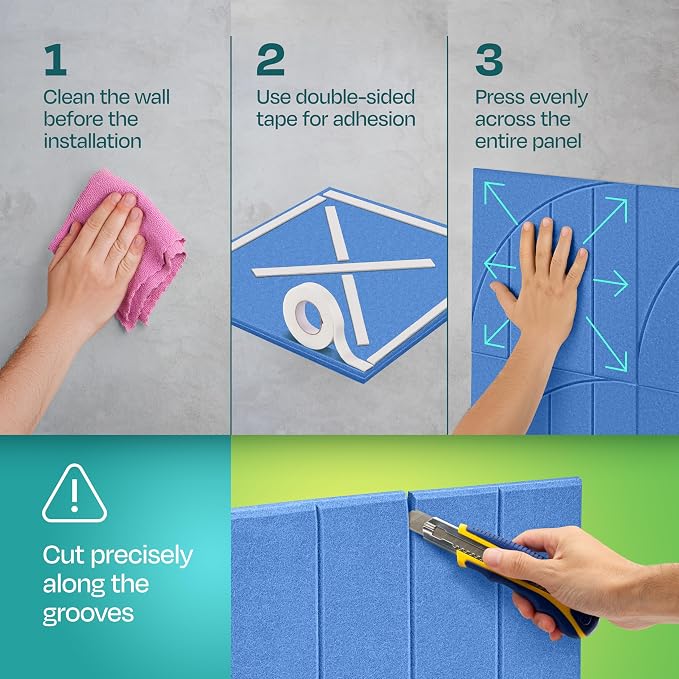 1
Clean the wall before the installation

2
Use double-sided tape for adhesion

3
Press evenly across the entire panel

Cut precisely along the grooves