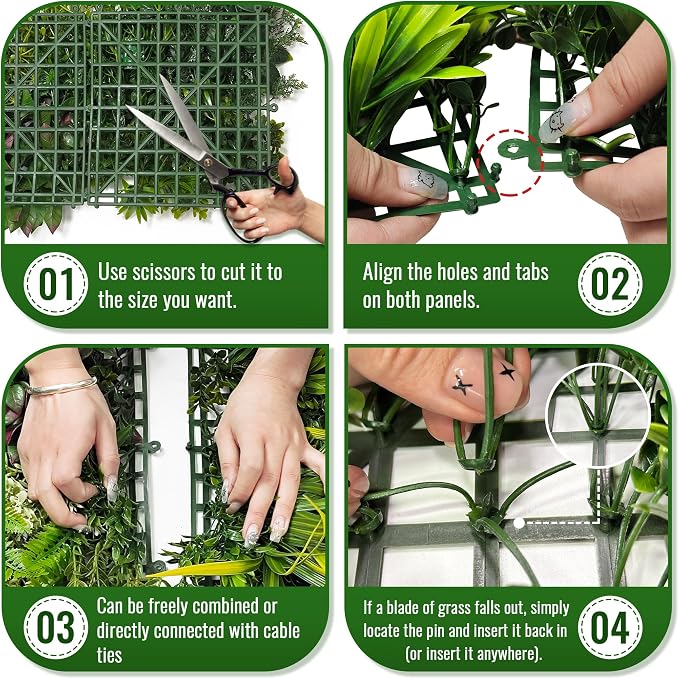 01

Use scissors to cut it to the size you want.

Align the holes and tabs on both panels.

02

03

Can be freely combined or directly connected with cable ties

If a blade of grass falls out, simply locate the pin and insert it back in (or insert it anywhere).

04