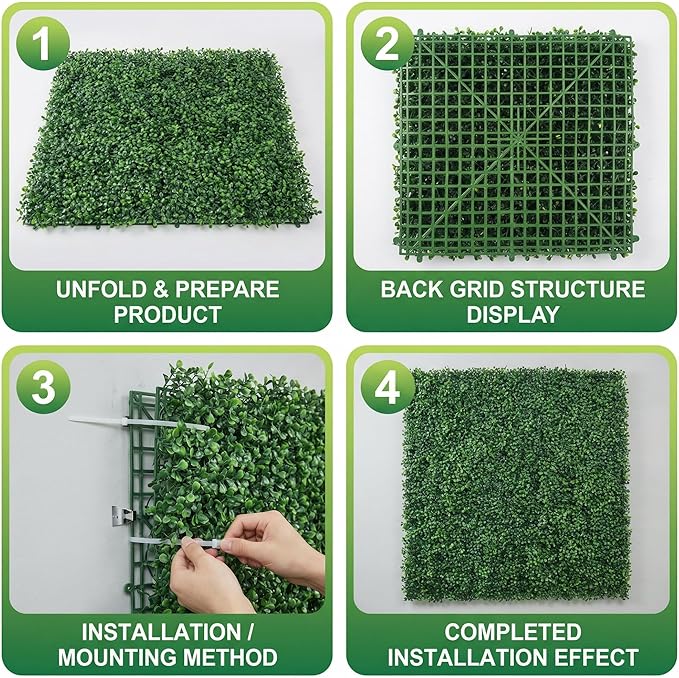 1

UNFOLD & PREPARE PRODUCT

2

BACK GRID STRUCTURE DISPLAY

3

INSTALLATION / MOUNTING METHOD

4

COMPLETED INSTALLATION EFFECT