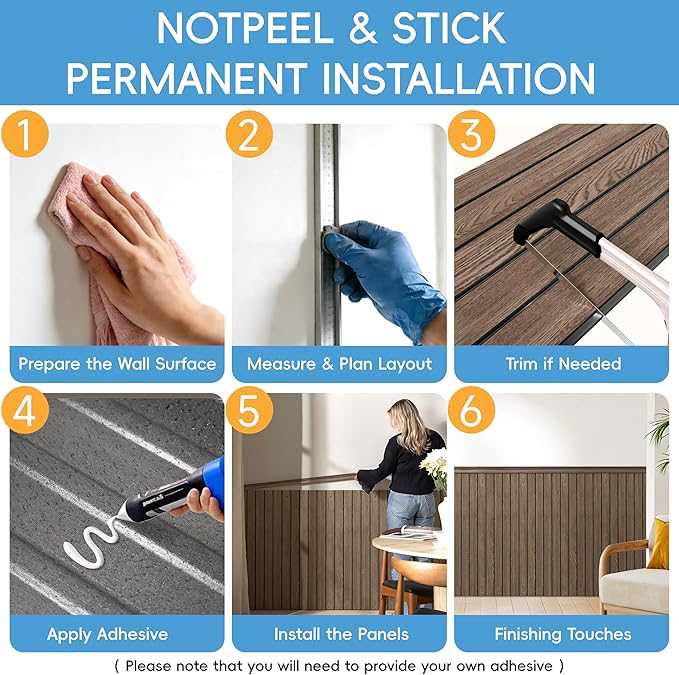 NOTPEEL & STICK
PERMANENT INSTALLATION

1

Prepare the Wall Surface

2

Measure & Plan Layout

3

Trim if Needed

4

Apply Adhesive

5

Install the Panels

6

Finishing Touches

( Please note that you will need to provide your own adhesive )