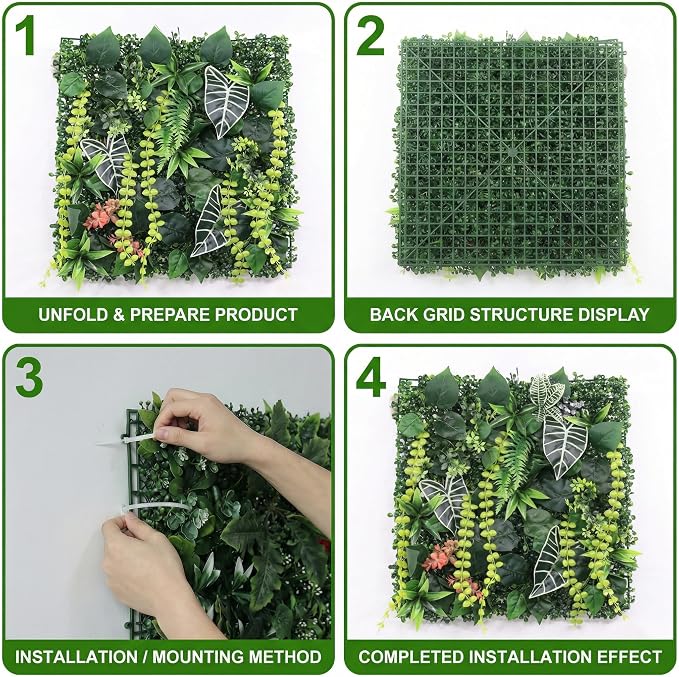 1

UNFOLD & PREPARE PRODUCT

2

BACK GRID STRUCTURE DISPLAY

3

INSTALLATION / MOUNTING METHOD

4

COMPLETED INSTALLATION EFFECT