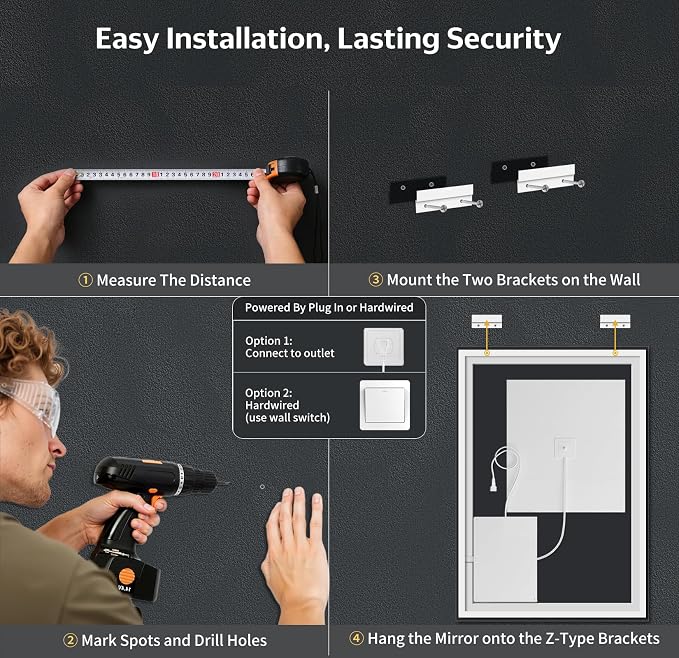 Easy Installation, Lasting Security

① Measure The Distance

③ Mount the Two Brackets on the Wall

Powered By Plug In or Hardwired

Option 1:
Connect to outlet

Option 2:
Hardwired
(use wall switch)

② Mark Spots and Drill Holes

④ Hang the Mirror onto the Z-Type Brackets