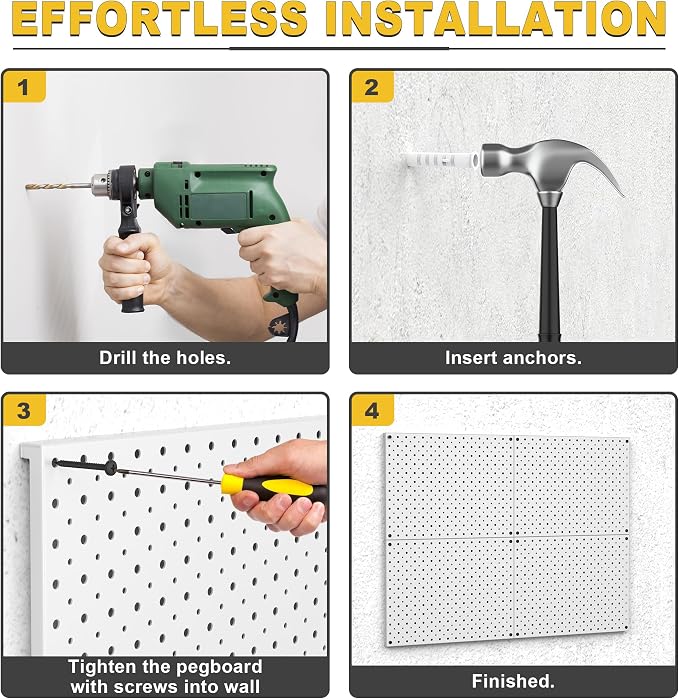 EFFORTLESS INSTALLATION

1

Drill the holes.

2

Insert anchors.

3

Tighten the pegboard with screws into wall

4

Finished.