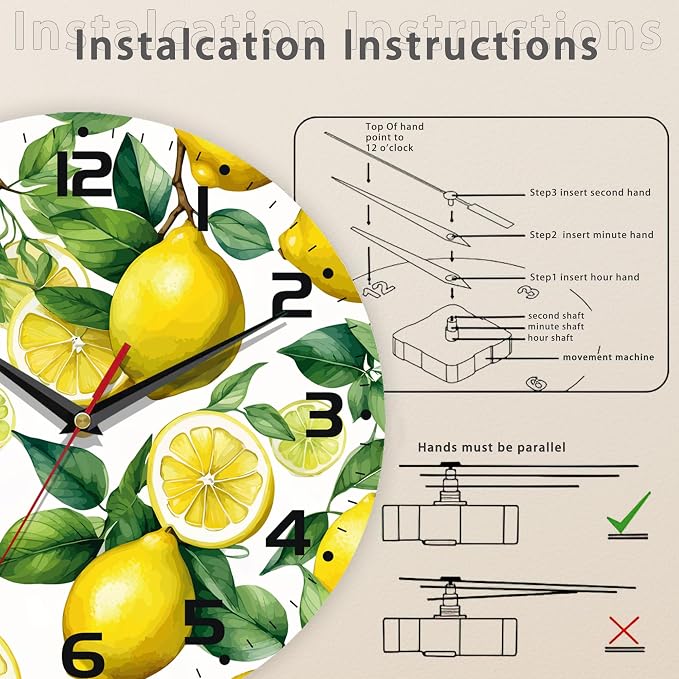 Instalcation Instructions

Instalcation Instructions

12
1
2
3
4
5
6

Top Of hand point to 12 o'clock

Step3 insert second hand

Step2 insert minute hand

Step1 insert hour hand

12
3
6

second shaft
minute shaft
hour shaft

movement machine

Hands must be parallel