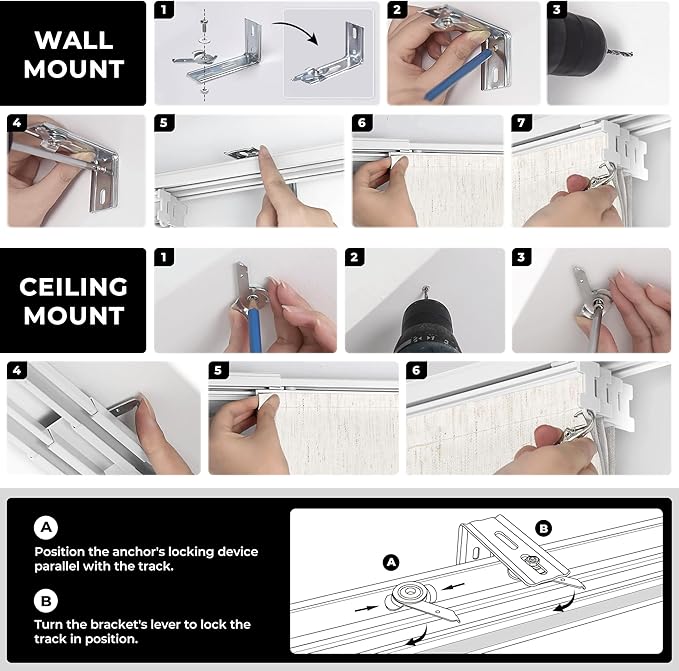 WALL MOUNT

1 2 3 4 5 6 7

CEILING MOUNT

1 2 3 4 5 6

A
Position the anchor's locking device parallel with the track.

B
Turn the bracket's lever to lock the track in position.

A B