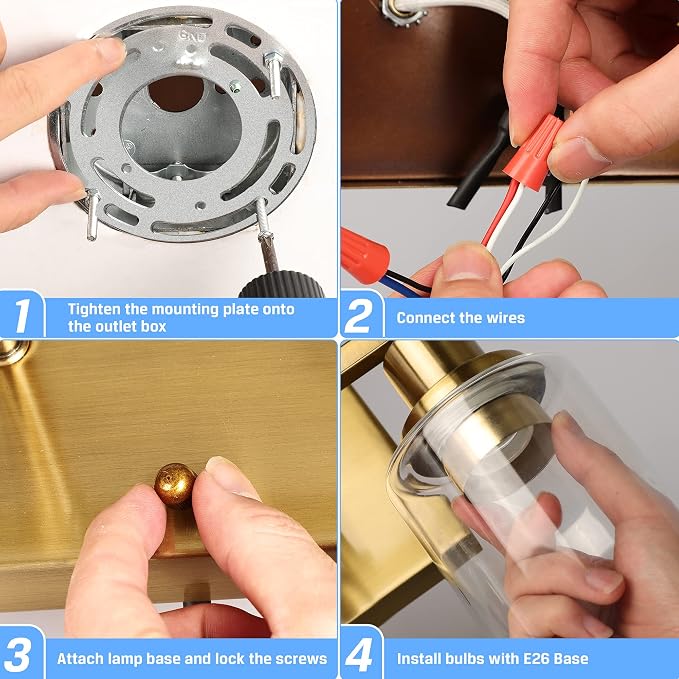 GND

1 Tighten the mounting plate onto the outlet box

2 Connect the wires

3 Attach lamp base and lock the screws

4 Install bulbs with E26 Base