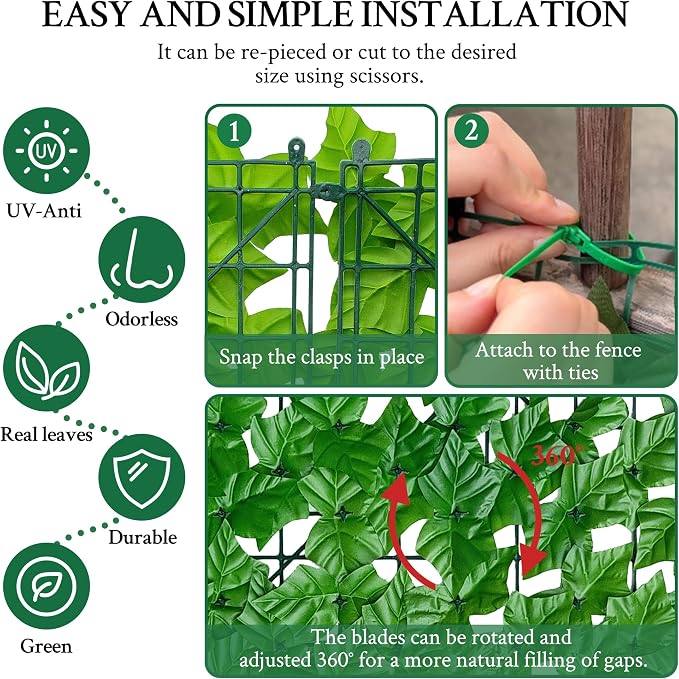 EASY AND SIMPLE INSTALLATION

It can be re-pieced or cut to the desired size using scissors.

UV

UV-Anti

Odorless

Real leaves

Durable

Green

1

Snap the clasps in place

2

Attach to the fence with ties

360°

The blades can be rotated and adjusted 360° for a more natural filling of gaps.