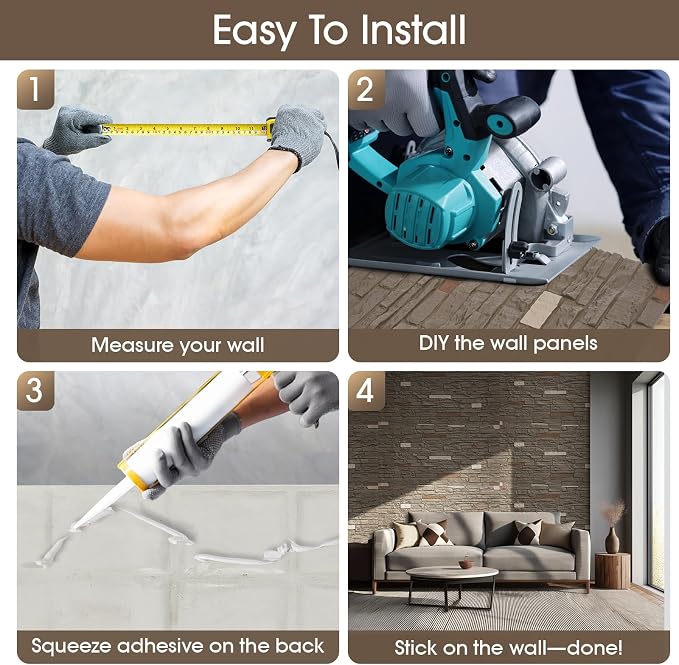 Easy To Install

1

Measure your wall

2

DIY the wall panels

3

Squeeze adhesive on the back

4

Stick on the wall—done!