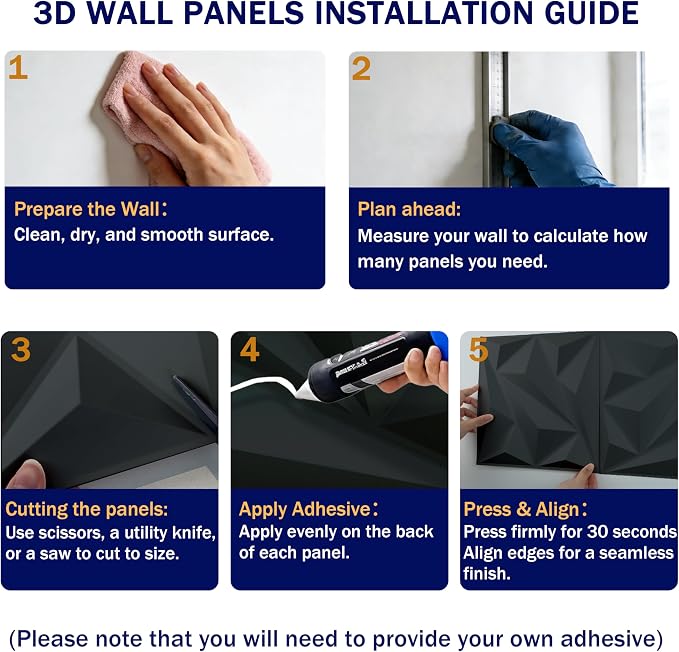 3D WALL PANELS INSTALLATION GUIDE

1

Prepare the Wall：
Clean, dry, and smooth surface.

2

Plan ahead:
Measure your wall to calculate how many panels you need.

3

Cutting the panels:
Use scissors, a utility knife, or a saw to cut to size.

4

Apply Adhesive：
Apply evenly on the back of each panel.

5

Press & Align：
Press firmly for 30 seconds Align edges for a seamless finish.

(Please note that you will need to provide your own adhesive)