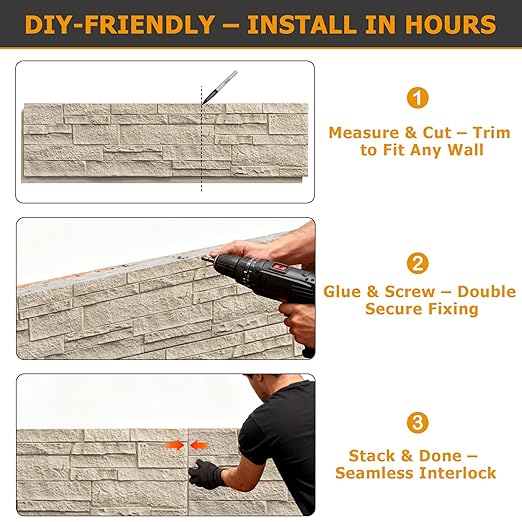 DIY-FRIENDLY – INSTALL IN HOURS

1

Measure & Cut – Trim to Fit Any Wall

2

Glue & Screw – Double Secure Fixing

3

Stack & Done – Seamless Interlock