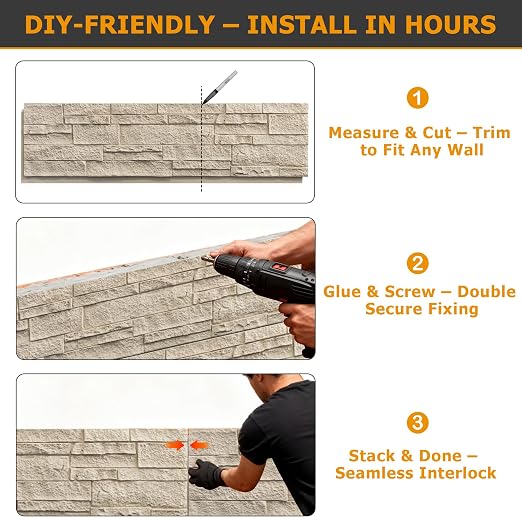 DIY-FRIENDLY – INSTALL IN HOURS

1

Measure & Cut – Trim to Fit Any Wall

2

Glue & Screw – Double Secure Fixing

3

Stack & Done – Seamless Interlock