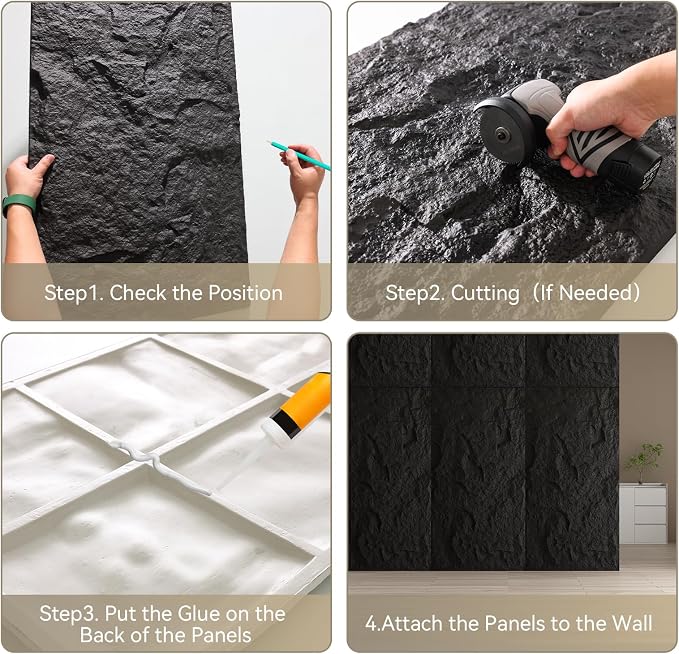 Step1. Check the Position

Step2. Cutting（If Needed）

Step3. Put the Glue on the Back of the Panels

4.Attach the Panels to the Wall