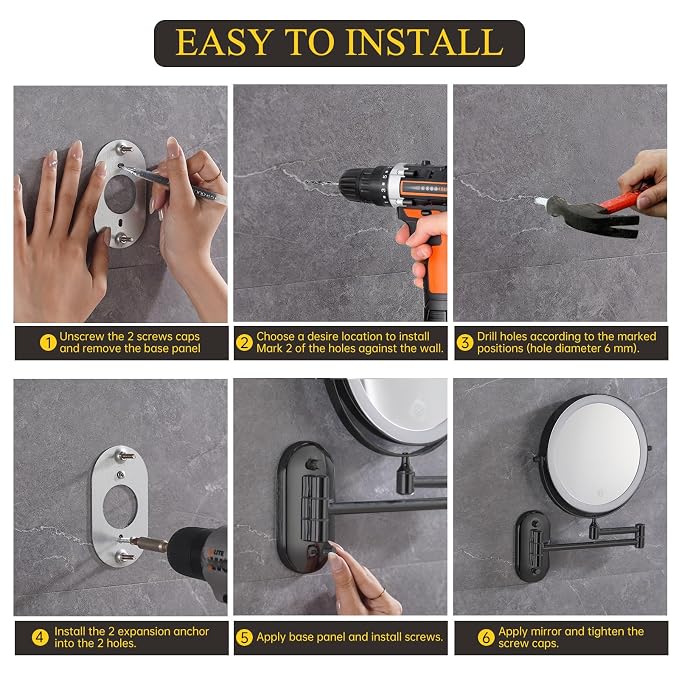 EASY TO INSTALL

1 Unscrew the 2 screws caps and remove the base panel

2 Choose a desire location to install Mark 2 of the holes against the wall.

3 Drill holes according to the marked positions (hole diameter 6 mm).

4 Install the 2 expansion anchor into the 2 holes.

5 Apply base panel and install screws.

6 Apply mirror and tighten the screw caps.