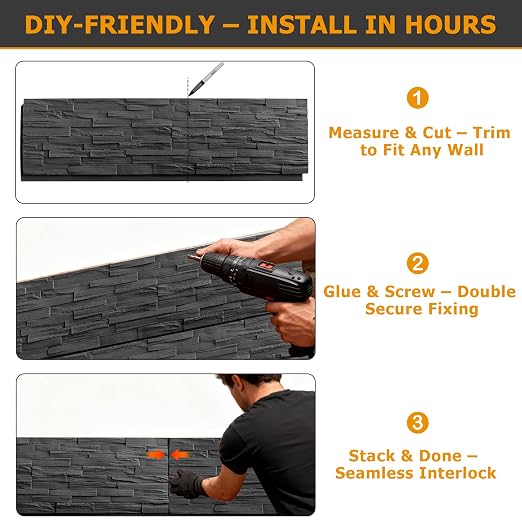 DIY-FRIENDLY – INSTALL IN HOURS

1

Measure & Cut – Trim to Fit Any Wall

2

Glue & Screw – Double Secure Fixing

3

Stack & Done – Seamless Interlock