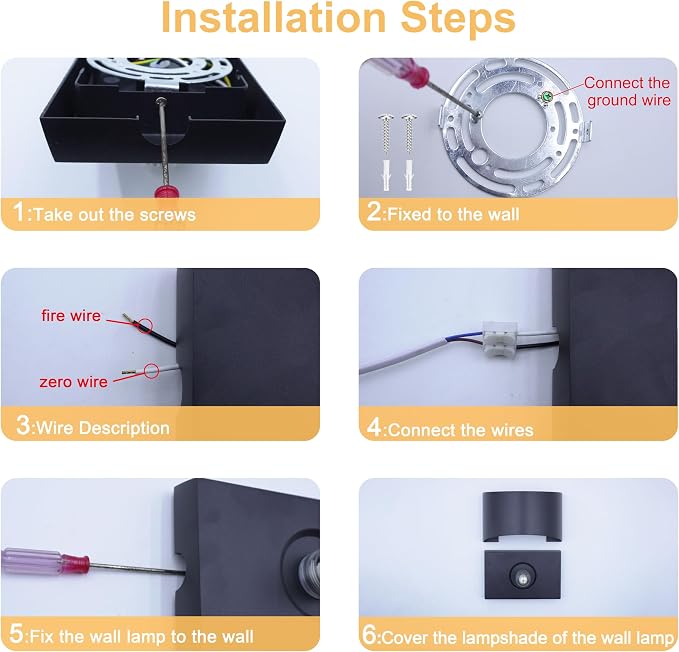 Installation Steps

1:Take out the screws

Connect the ground wire

2:Fixed to the wall

fire wire

zero wire

3:Wire Description

4:Connect the wires

5:Fix the wall lamp to the wall

6:Cover the lampshade of the wall lamp