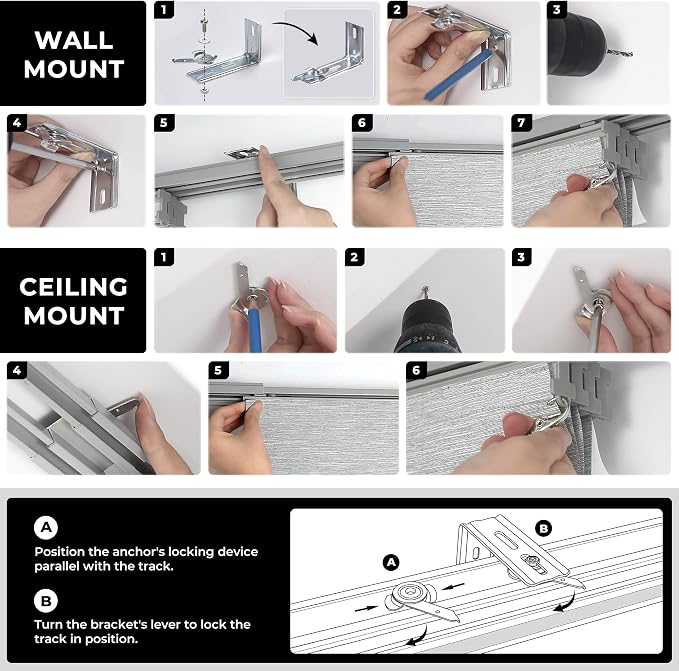 WALL MOUNT

1

2

3

4

5

6

7

CEILING MOUNT

1

2

3

4

5

6

A

Position the anchor's locking device parallel with the track.

B

Turn the bracket's lever to lock the track in position.

A

B