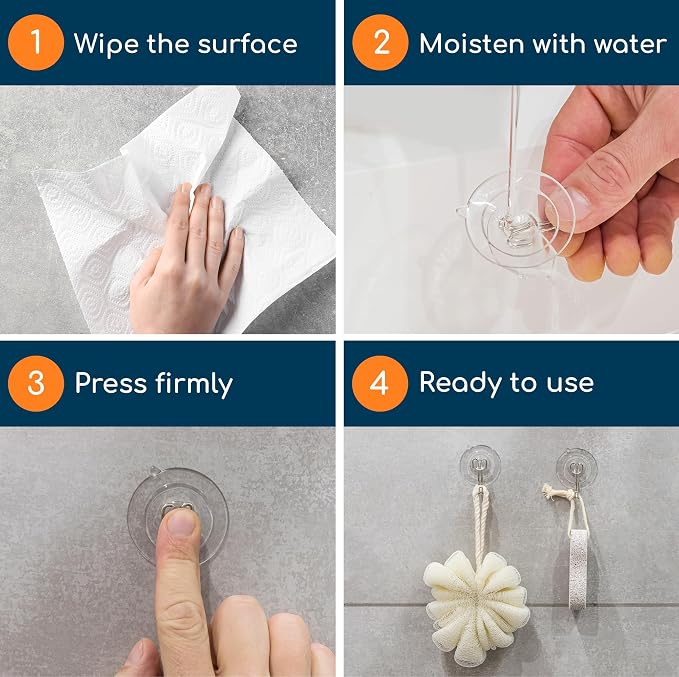 1 Wipe the surface

2 Moisten with water

3 Press firmly

4 Ready to use