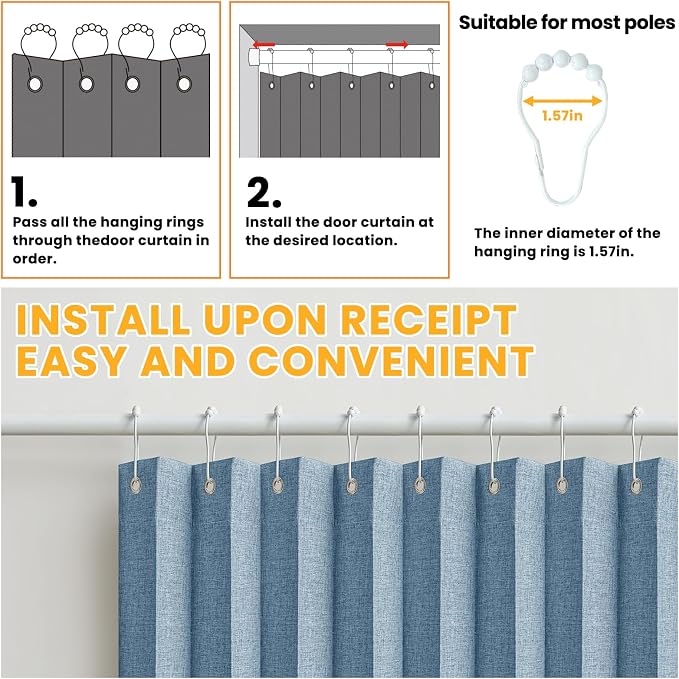 1.

Pass all the hanging rings through thedoor curtain in order.

2.

Install the door curtain at the desired location.

Suitable for most poles

1.57in

The inner diameter of the hanging ring is 1.57in.

INSTALL UPON RECEIPT
EASY AND CONVENIENT