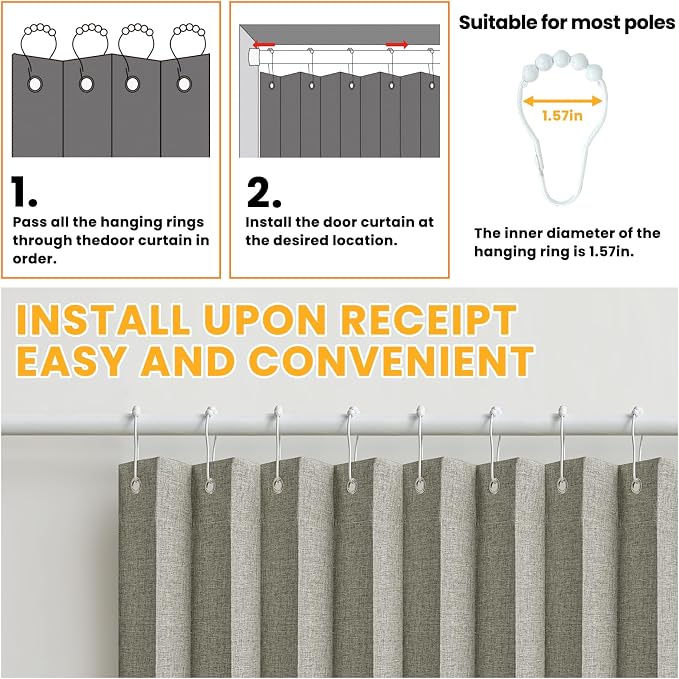 1.

Pass all the hanging rings through thedoor curtain in order.

2.

Install the door curtain at the desired location.

Suitable for most poles

1.57in

The inner diameter of the hanging ring is 1.57in.

INSTALL UPON RECEIPT
EASY AND CONVENIENT