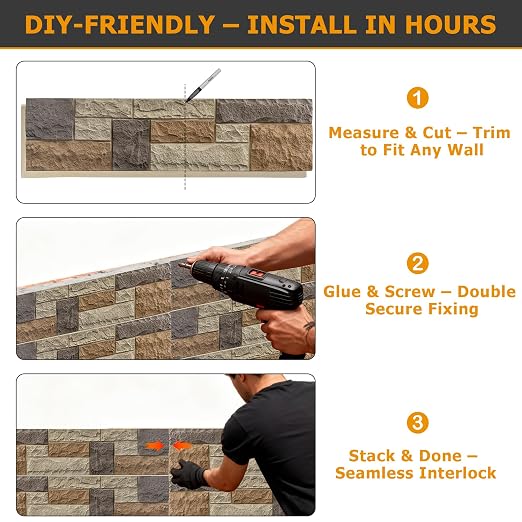 DIY-FRIENDLY – INSTALL IN HOURS

1

Measure & Cut – Trim to Fit Any Wall

2

Glue & Screw – Double Secure Fixing

3

Stack & Done – Seamless Interlock