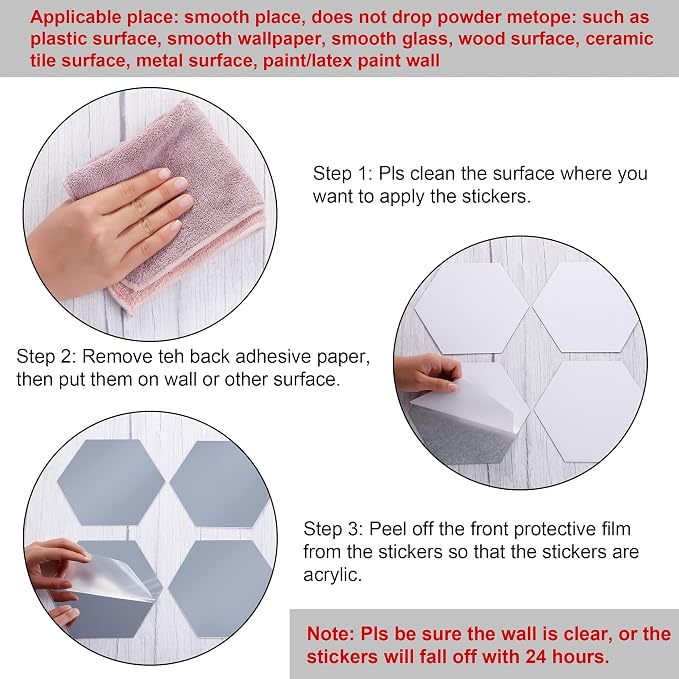 Applicable place: smooth place, does not drop powder metope: such as plastic surface, smooth wallpaper, smooth glass, wood surface, ceramic tile surface, metal surface, paint/latex paint wall

Step 1: Pls clean the surface where you want to apply the stickers.

Step 2: Remove teh back adhesive paper, then put them on wall or other surface.

Step 3: Peel off the front protective film from the stickers so that the stickers are acrylic.

Note: Pls be sure the wall is clear, or the stickers will fall off with 24 hours.