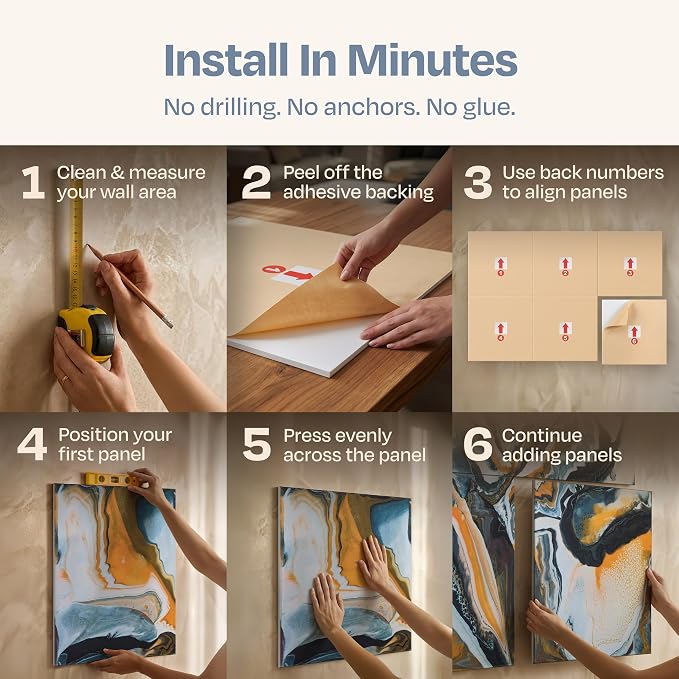 Install In Minutes

No drilling. No anchors. No glue.

1 Clean & measure your wall area

2 Peel off the adhesive backing

3 Use back numbers to align panels

1 2 3 4 5 6

4 Position your first panel

5 Press evenly across the panel

6 Continue adding panels