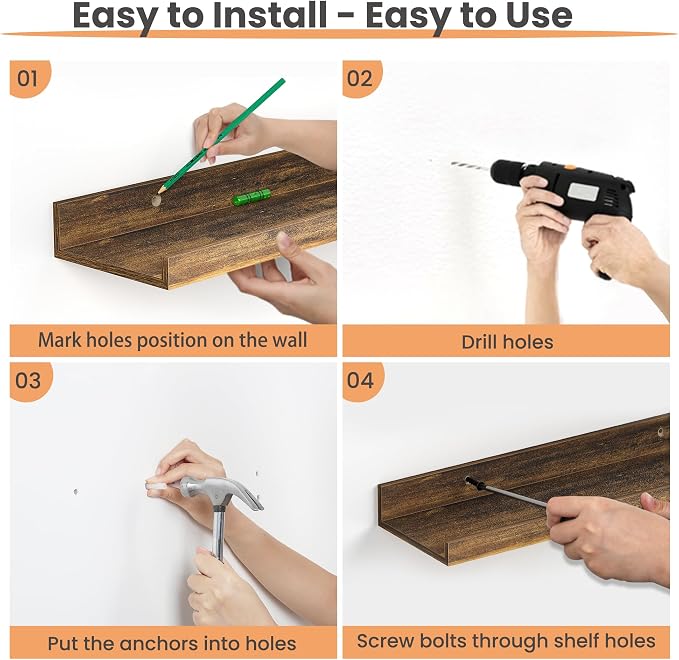 Easy to Install - Easy to Use

01

Mark holes position on the wall

02

Drill holes

03

Put the anchors into holes

04

Screw bolts through shelf holes