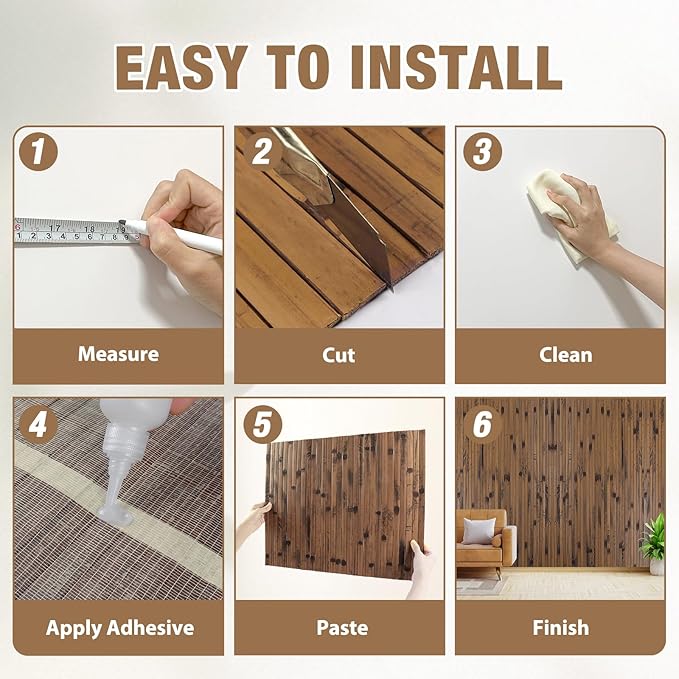 EASY TO INSTALL

1
Measure

2
Cut

3
Clean

4
Apply Adhesive

5
Paste

6
Finish