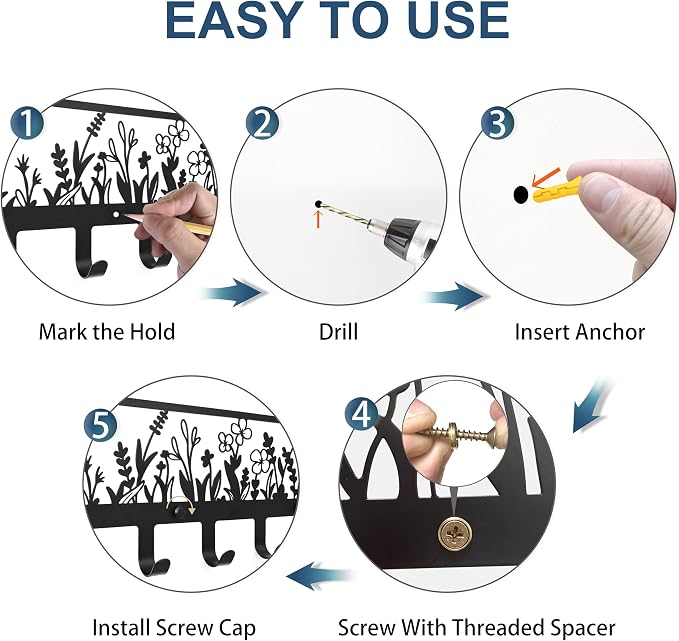 EASY TO USE

1
Mark the Hold

2
Drill

3
Insert Anchor

4
Screw With Threaded Spacer

5
Install Screw Cap