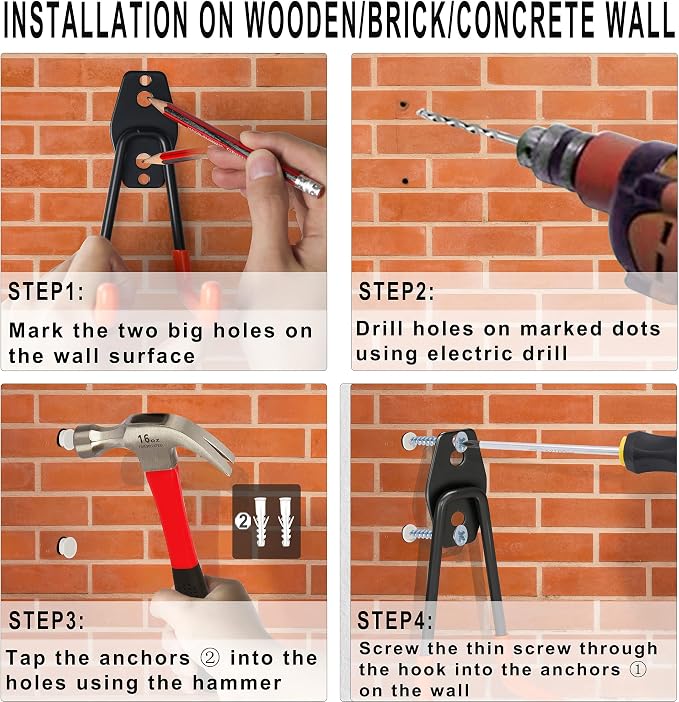 INSTALLATION ON WOODEN/BRICK/CONCRETE WALL

STEP1:
Mark the two big holes on the wall surface

STEP2:
Drill holes on marked dots using electric drill

16oz

2

STEP3:
Tap the anchors ② into the holes using the hammer

STEP4:
Screw the thin screw through the hook into the anchors ① on the wall