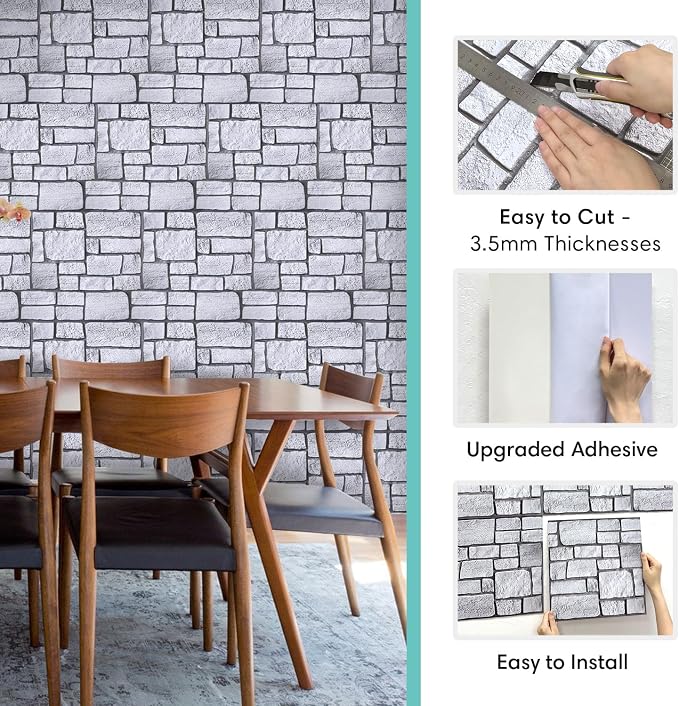 Easy to Cut - 3.5mm Thicknesses

Upgraded Adhesive

Easy to Install