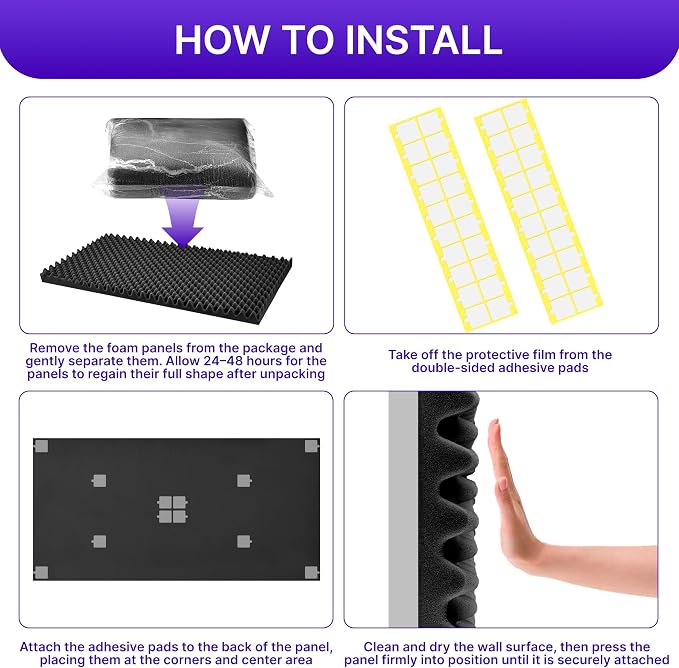 HOW TO INSTALL

Remove the foam panels from the package and gently separate them. Allow 24–48 hours for the panels to regain their full shape after unpacking

Take off the protective film from the double-sided adhesive pads

Attach the adhesive pads to the back of the panel, placing them at the corners and center area

Clean and dry the wall surface, then press the panel firmly into position until it is securely attached