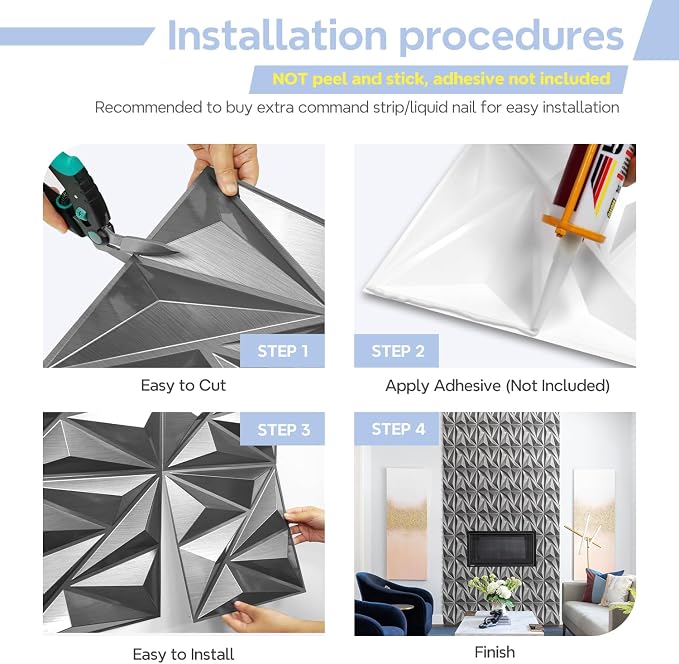 Installation procedures

NOT peel and stick, adhesive not included

Recommended to buy extra command strip/liquid nail for easy installation

STEP 1

Easy to Cut

STEP 2

Apply Adhesive (Not Included)

STEP 3

Easy to Install

STEP 4

Finish