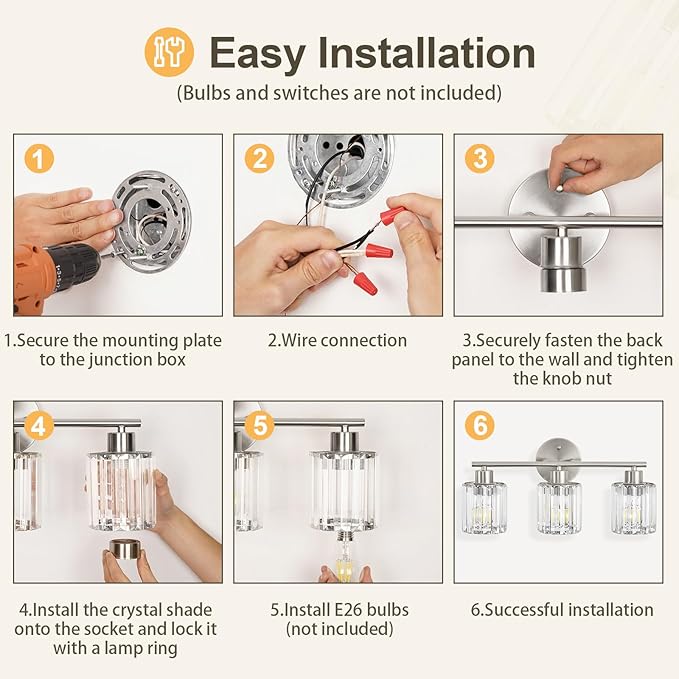 Easy Installation
(Bulbs and switches are not included)

1

1.Secure the mounting plate to the junction box

2

2.Wire connection

3

3.Securely fasten the back panel to the wall and tighten the knob nut

4

4.Install the crystal shade onto the socket and lock it with a lamp ring

5

5.Install E26 bulbs (not included)

6

6.Successful installation