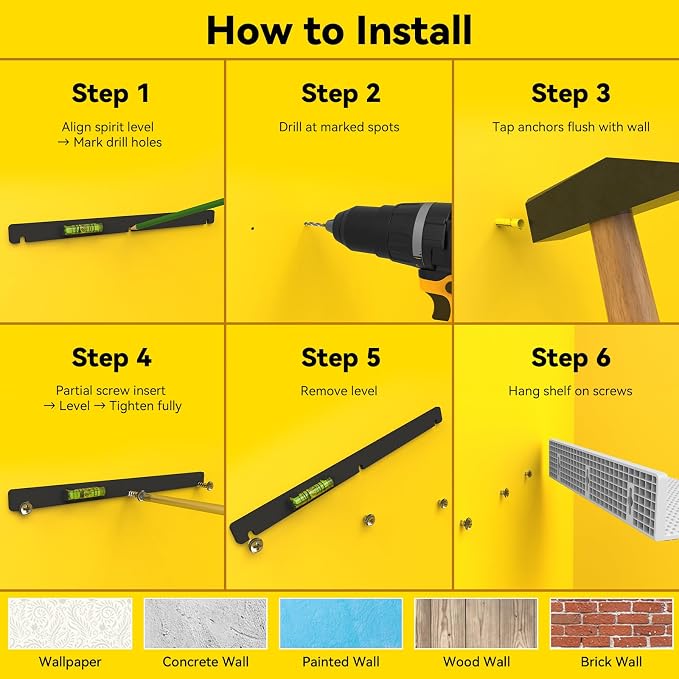 How to Install

Step 1

Align spirit level → Mark drill holes

Step 2

Drill at marked spots

Step 3

Tap anchors flush with wall

Step 4

Partial screw insert → Level → Tighten fully

Step 5

Remove level

Step 6

Hang shelf on screws

Wallpaper

Concrete Wall

Painted Wall

Wood Wall

Brick Wall