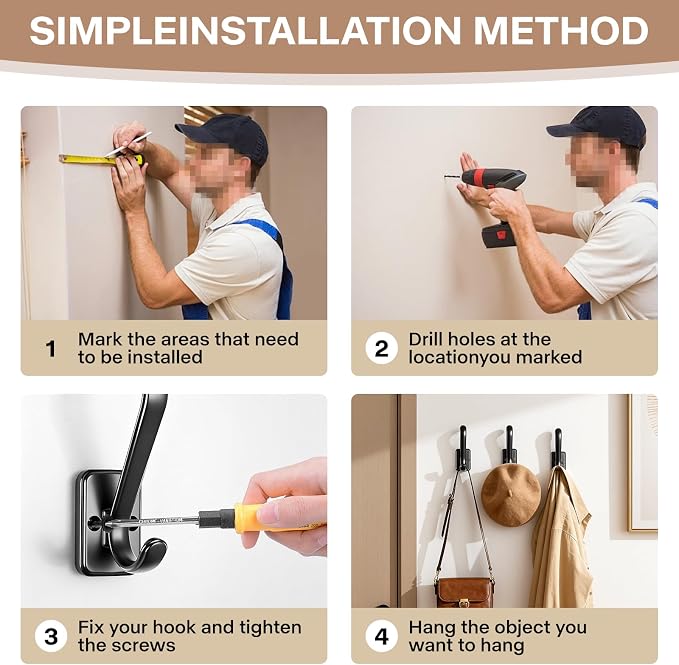 SIMPLEINSTALLATION METHOD

1 Mark the areas that need to be installed

2 Drill holes at the locationyou marked

3 Fix your hook and tighten the screws

4 Hang the object you want to hang