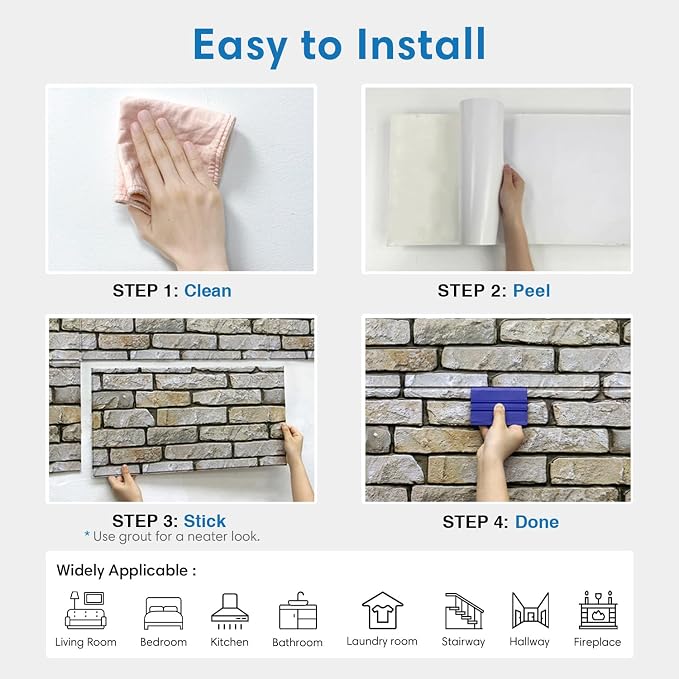 Easy to Install

STEP 1: Clean

STEP 2: Peel

STEP 3: Stick
* Use grout for a neater look.

STEP 4: Done

Widely Applicable :

Living Room Bedroom Kitchen Bathroom Laundry room Stairway Hallway Fireplace