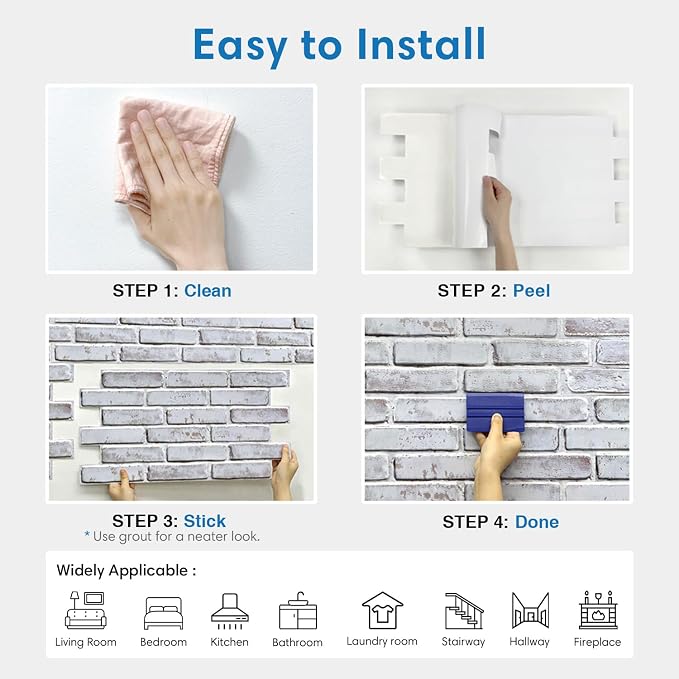 Easy to Install

STEP 1: Clean

STEP 2: Peel

STEP 3: Stick
* Use grout for a neater look.

STEP 4: Done

Widely Applicable :

Living Room
Bedroom
Kitchen
Bathroom
Laundry room
Stairway
Hallway
Fireplace