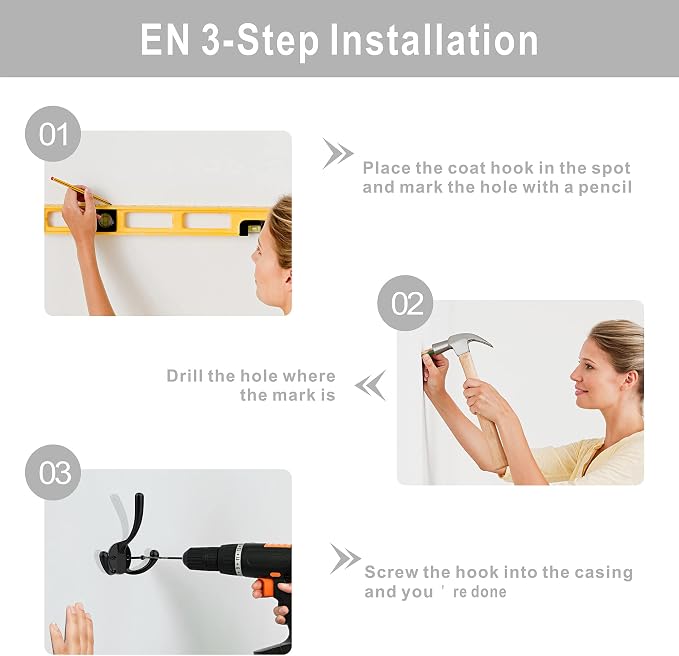 EN 3-Step Installation

01

Place the coat hook in the spot and mark the hole with a pencil

02

Drill the hole where the mark is

03

Screw the hook into the casing and you ' re done