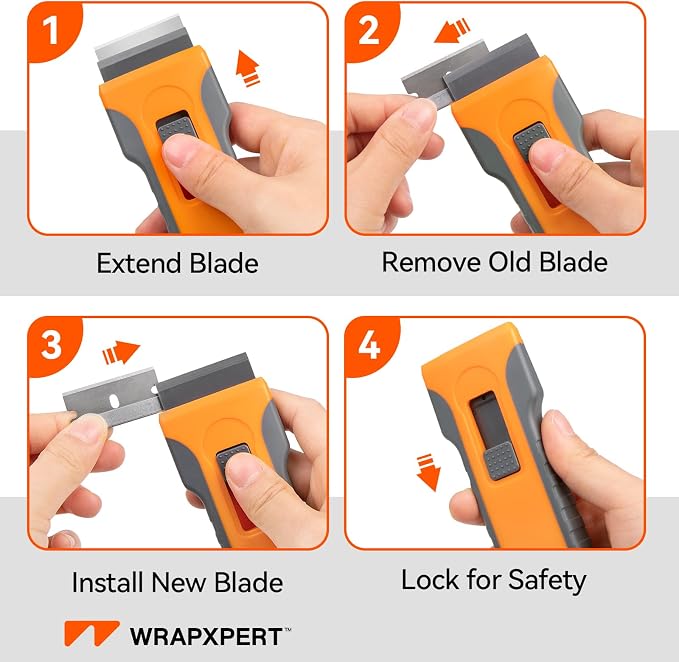 1

Extend Blade

2

Remove Old Blade

3

Install New Blade

4

Lock for Safety

WRAPXPERT™