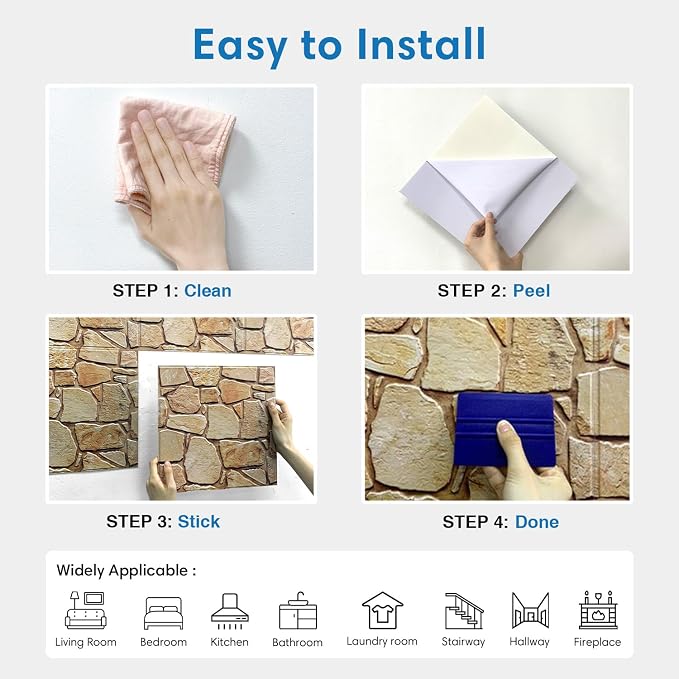 Easy to Install

STEP 1: Clean

STEP 2: Peel

STEP 3: Stick

STEP 4: Done

Widely Applicable :

Living Room Bedroom Kitchen Bathroom Laundry room Stairway Hallway Fireplace