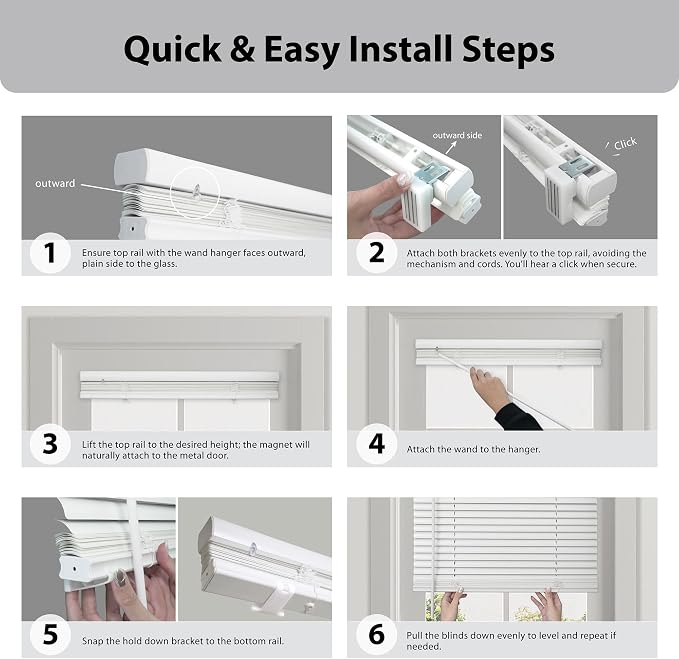 Quick & Easy Install Steps

outward

1 Ensure top rail with the wand hanger faces outward, plain side to the glass.

outward side

Click

2 Attach both brackets evenly to the top rail, avoiding the mechanism and cords. You'll hear a click when secure.

3 Lift the top rail to the desired height; the magnet will naturally attach to the metal door.

4 Attach the wand to the hanger.

5 Snap the hold down bracket to the bottom rail.

6 Pull the blinds down evenly to level and repeat if needed.