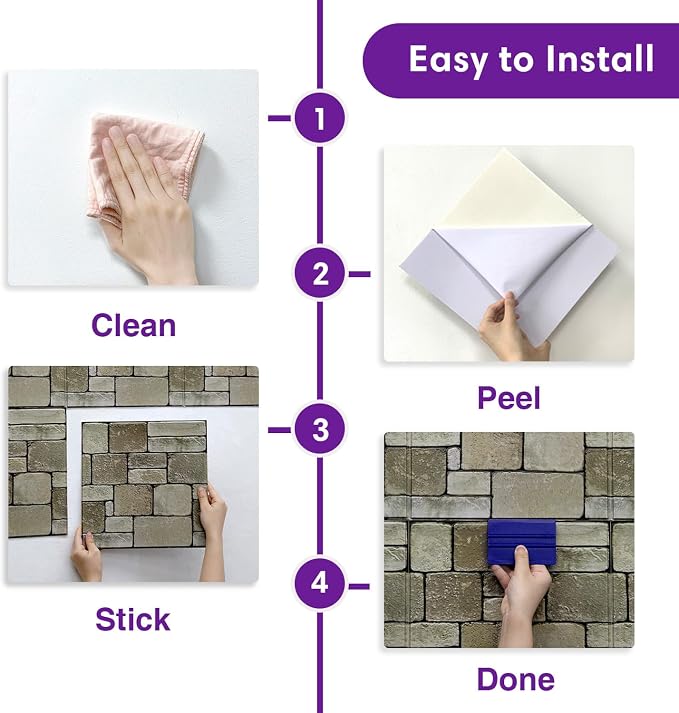 Easy to Install

1

Clean

2

Peel

3

Stick

4

Done