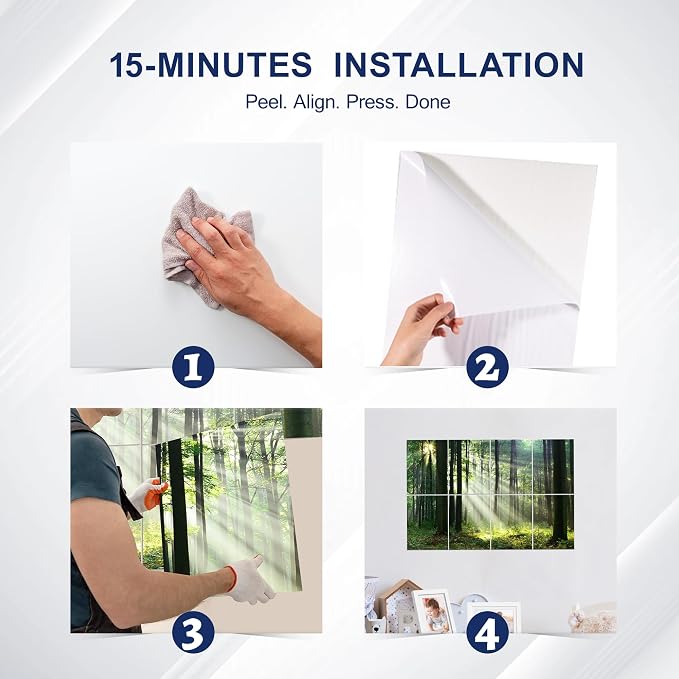 15-MINUTES INSTALLATION

Peel. Align. Press. Done

1

2

3

4