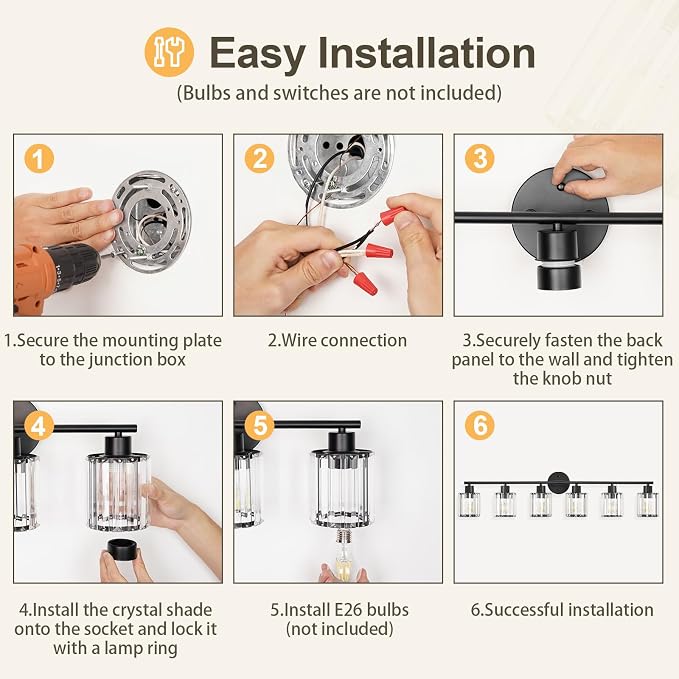 Easy Installation
(Bulbs and switches are not included)

1

2

3

1.Secure the mounting plate to the junction box

2.Wire connection

3.Securely fasten the back panel to the wall and tighten the knob nut

4

5

6

4.Install the crystal shade onto the socket and lock it with a lamp ring

5.Install E26 bulbs (not included)

6.Successful installation